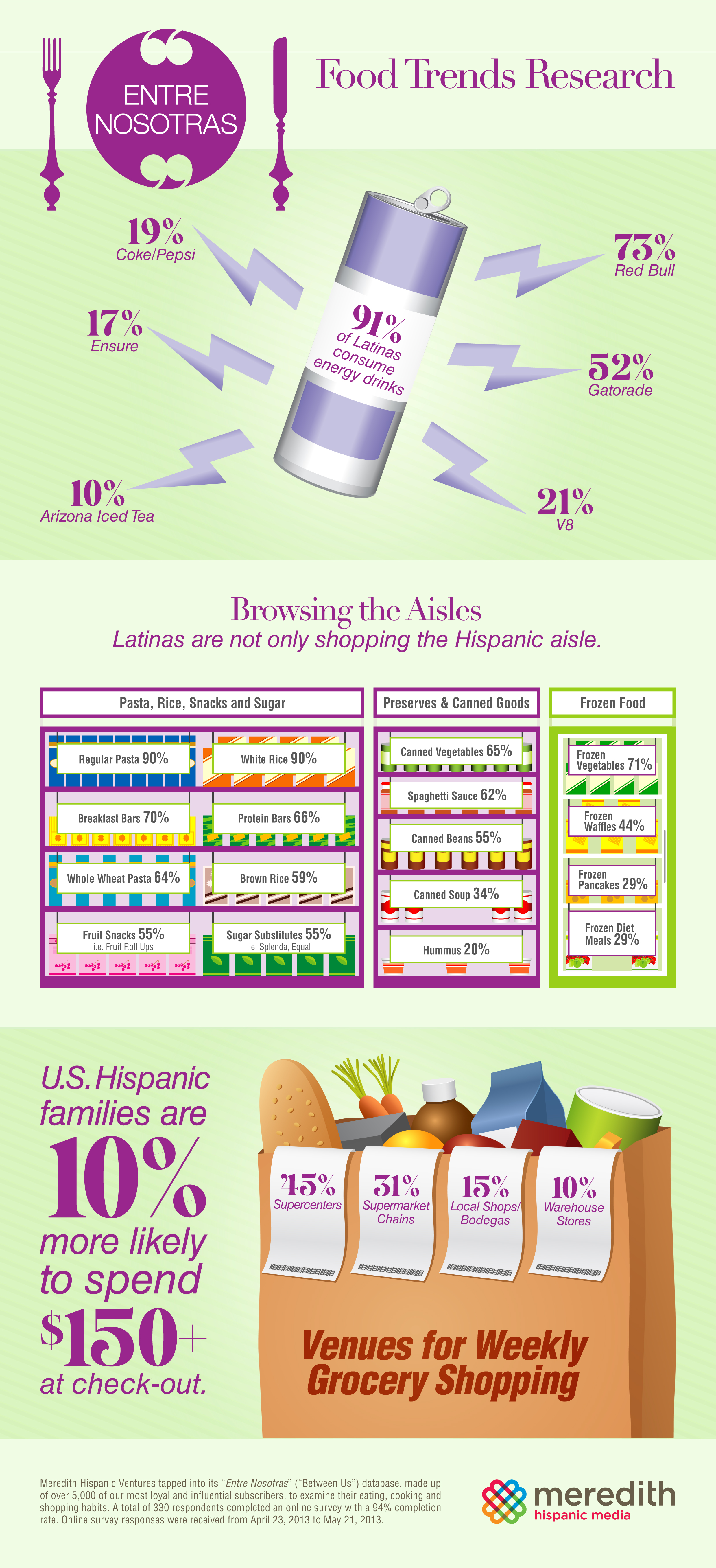 ENTRE NOSOTRAS

Food Trends Research

19%
Coke/Pepsi

17%
Ensure

10%
Arizona Iced Tea

91%
of Latinas consume energy drinks

73%
Red Bull

52%
Gatorade

21%
V8

Browsing the Aisles
Latinas are not only shopping the Hispanic aisle.

Pasta, Rice, Snacks and Sugar

Regular Pasta 90%
White Rice 90%
Breakfast Bars 70%
Protein Bars 66%
Whole Wheat Pasta 64%
Brown Rice 59%
Fruit Snacks 55%
i.e. Fruit Roll Ups
Sugar Substitutes 55%
i.e. Splenda, Equal

Preserves & Canned Goods

Canned Vegetables 65%
Spaghetti Sauce 62%
Canned Beans 55%
Canned Soup 34%
Hummus 20%

Frozen Food

Frozen Vegetables 71%
Frozen Waffles 44%
Frozen Pancakes 29%
Frozen Diet Meals 29%

U.S. Hispanic families are 10% more likely to spend $150+ at check-out.

45%
Supercenters

31%
Supermarket Chains

15%
Local Shops/ Bodegas

10%
Warehouse Stores

Venues for Weekly Grocery Shopping

Meredith Hispanic Ventures tapped into its "Entre Nosotras" ("Between Us") database, made up of over 5,000 of our most loyal and influential subscribers, to examine their eating, cooking and shopping habits. A total of 330 respondents completed an online survey with a 94% completion rate. Online survey responses were received from April 23, 2013 to May 21, 2013.

meredith
hispanic media